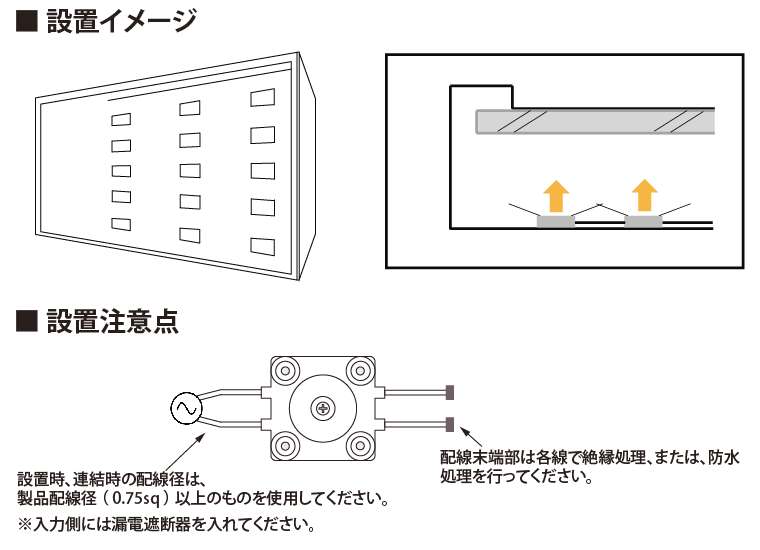 ■ 設置イメージ

■ 設置注意点

設置時、連結時の配線径は、製品配線径（0.75sq）以上のものを使用してください。

※入力側には漏電遮断器を入れてください。

配線末端部は各線で絶縁処理、または、防水処理を行ってください。